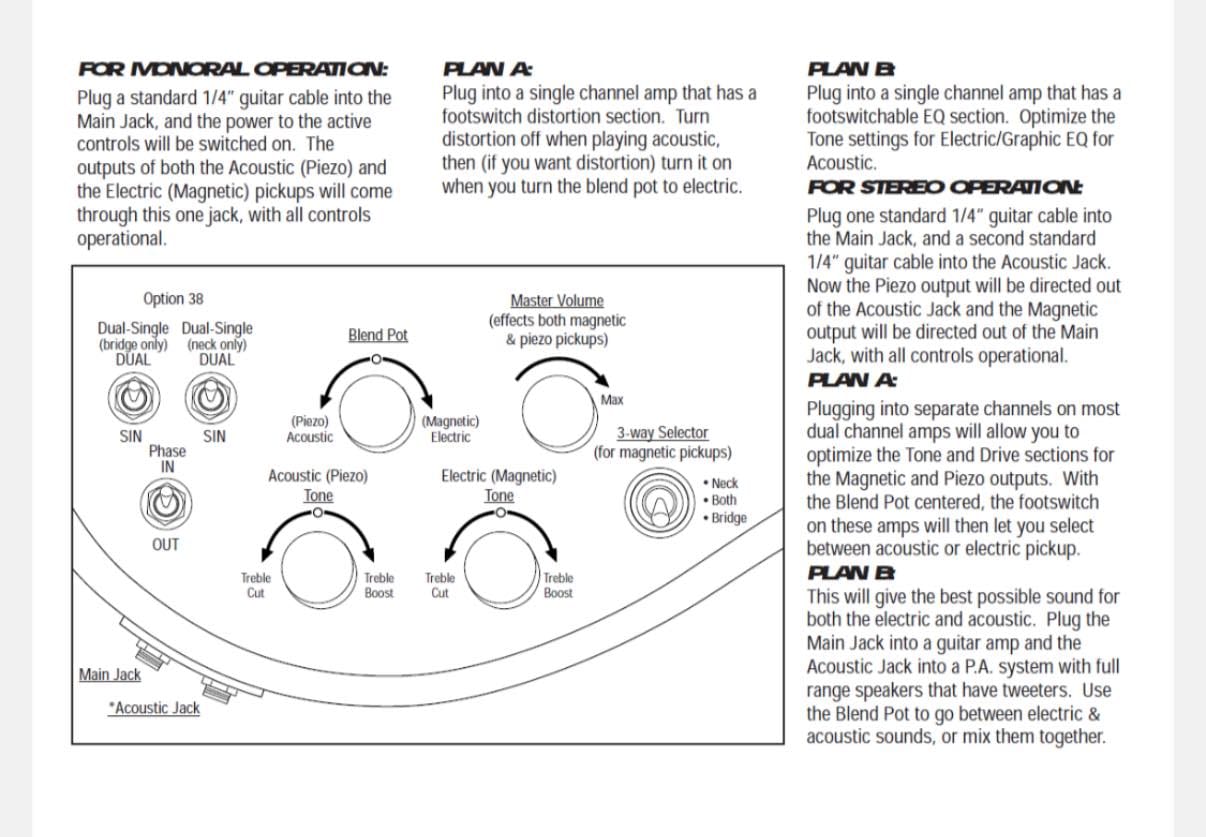 FOR MONORAL OPERATION:
Plug a standard 1/4" guitar cable into the Main Jack, and the power to the active controls will be switched on. The outputs of both the Acoustic (Piezo) and the Electric (Magnetic) pickups will come through this one jack, with all controls operational.

PLAN A:
Plug into a single channel amp that has a footswitch distortion section. Turn distortion off when playing acoustic, then (if you want distortion) turn it on when you turn the blend pot to electric.

Option 38
Dual-Single (bridge only) DUAL
Dual-Single (neck only) DUAL
SIN
SIN
Phase
IN
OUT
Blend Pot
(Piezo) Acoustic
(Magnetic) Electric
Master Volume (effects both magnetic & piezo pickups)
Max
3-way Selector (for magnetic pickups)
• Neck
• Both
• Bridge
Acoustic (Piezo) Tone
Treble Cut
Treble Boost
Electric (Magnetic) Tone
Treble Cut
Treble Boost
Main Jack
*Acoustic Jack

PLAN B:
Plug into a single channel amp that has a footswitchable EQ section. Optimize the Tone settings for Electric/Graphic EQ for Acoustic.

FOR STEREO OPERATION:
Plug one standard 1/4" guitar cable into the Main Jack, and a second standard 1/4" guitar cable into the Acoustic Jack. Now the Piezo output will be directed out of the Acoustic Jack and the Magnetic output will be directed out of the Main Jack, with all controls operational.

PLAN A:
Plugging into separate channels on most dual channel amps will allow you to optimize the Tone and Drive sections for the Magnetic and Piezo outputs. With the Blend Pot centered, the footswitch on these amps will then let you select between acoustic or electric pickup.

PLAN B:
This will give the best possible sound for both the electric and acoustic. Plug the Main Jack into a guitar amp and the Acoustic Jack into a P.A. system with full range speakers that have tweeters. Use the Blend Pot to go between electric & acoustic sounds, or mix them together.